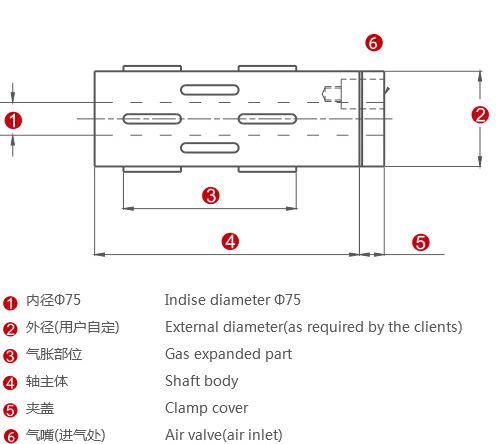 6

1

2

3

4

5

1 内径Φ75 Indise diameter Φ75

2 外径(用户自定) External diameter(as required by the clients)

3 气胀部位 Gas expanded part

4 轴主体 Shaft body

5 夹盖 Clamp cover

6 气嘴(进气处) Air valve(air inlet)